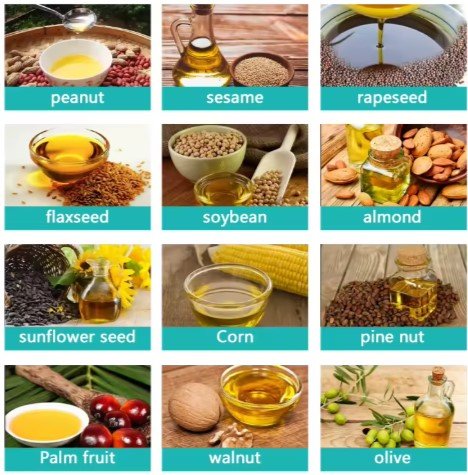 peanut

sesame

rapeseed

flaxseed

soybean

almond

sunflower seed

Corn

pine nut

Palm fruit

walnut

olive